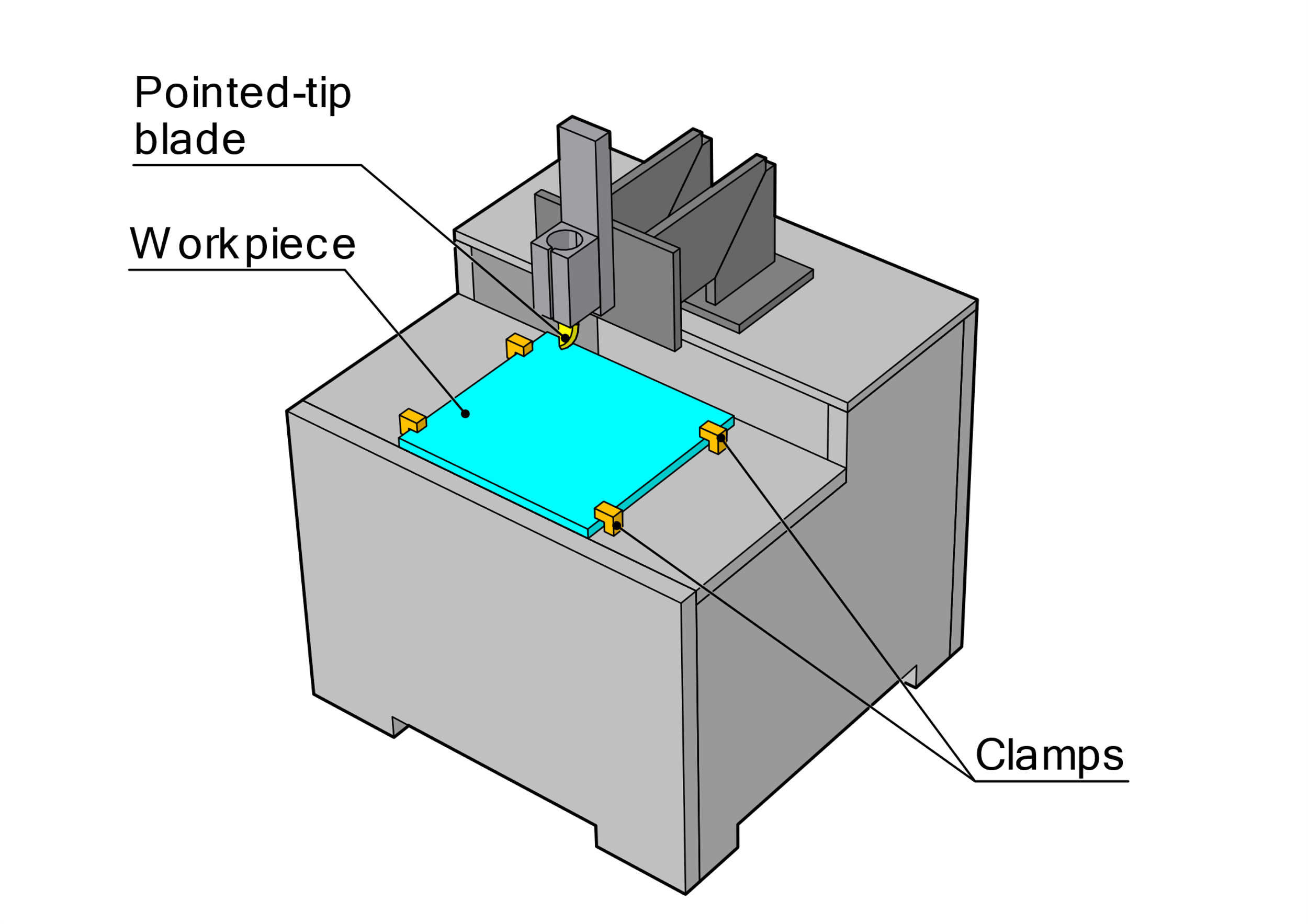 Pointed-tip blade

Workpiece

Clamps